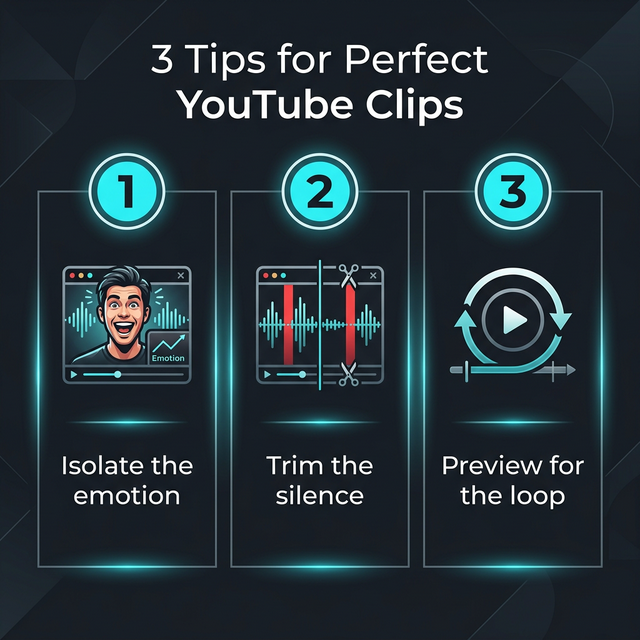 3 Tips for Perfect YouTube Clips

1

Emotion

Isolate the emotion

2

Trim the silence

3

Preview for the loop